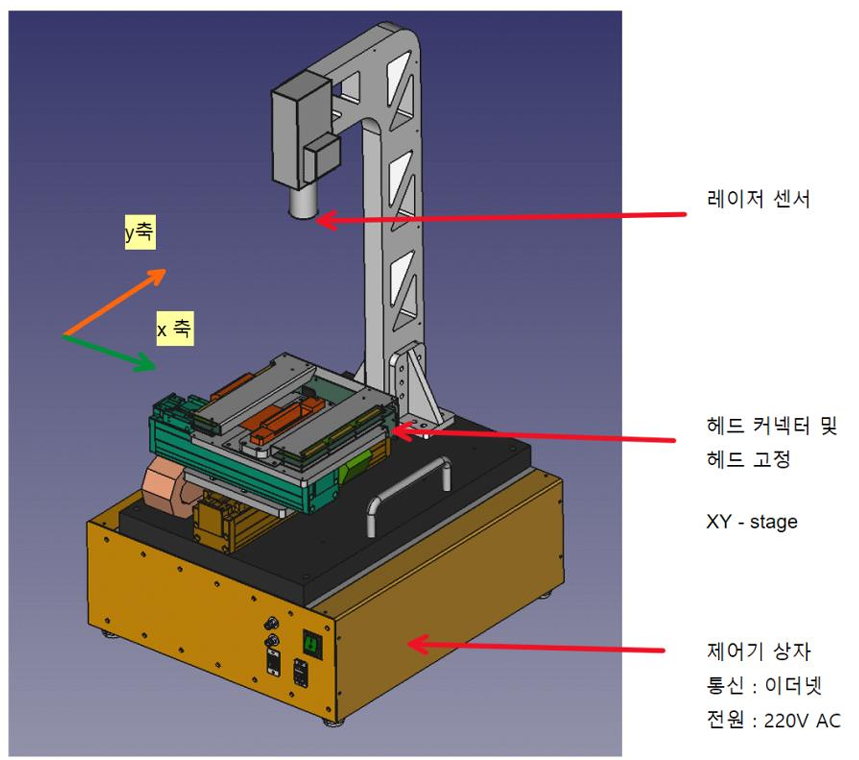 y축

x 축

레이저 센서

헤드 커넥터 및
헤드 고정

XY - stage

제어기 상자
통신 : 이더넷
전원 : 220V AC