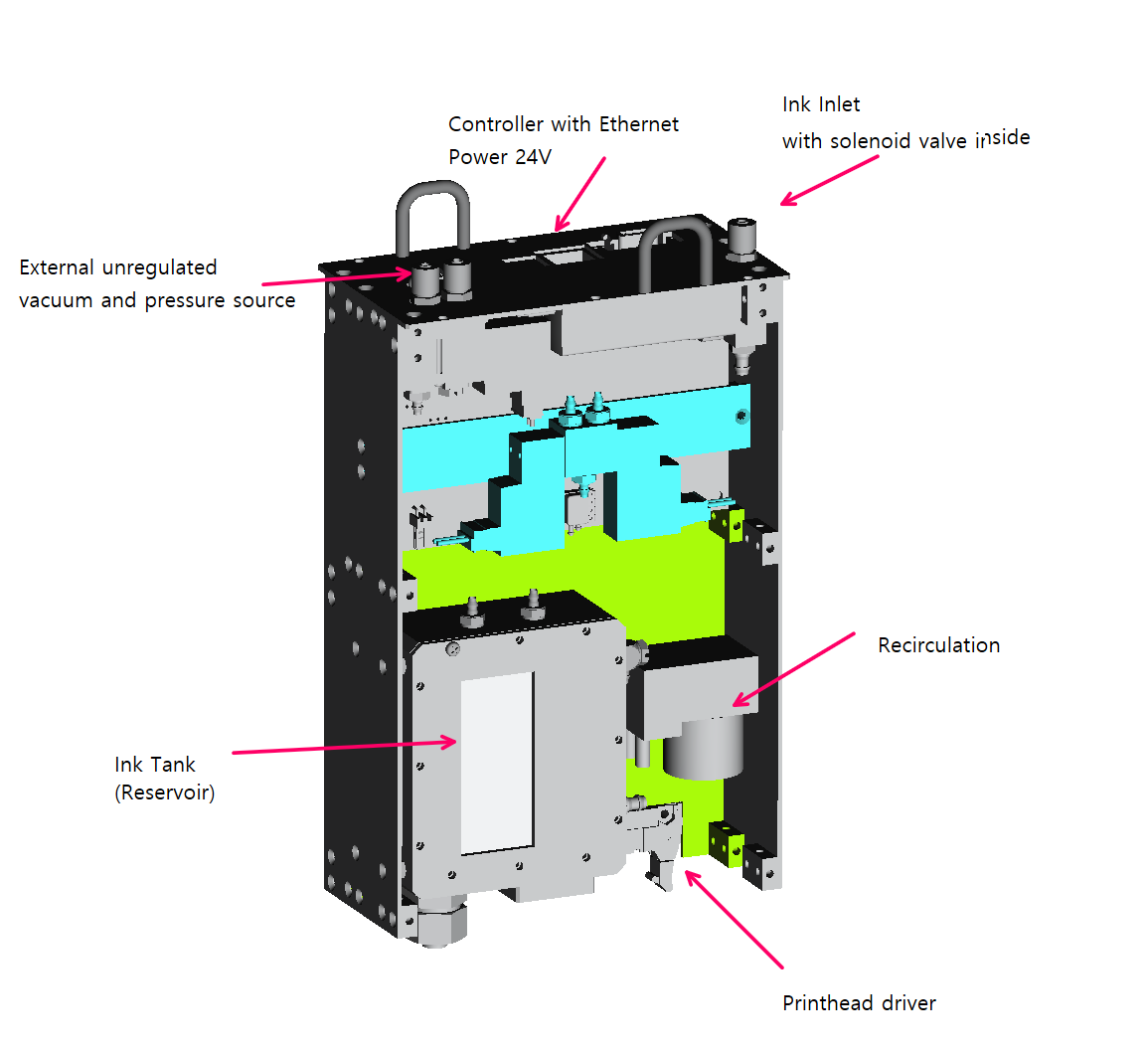 Controller with Ethernet
Power 24V

Ink Inlet
with solenoid valve inside

External unregulated
vacuum and pressure source

Recirculation

Ink Tank
(Reservoir)

Printhead driver