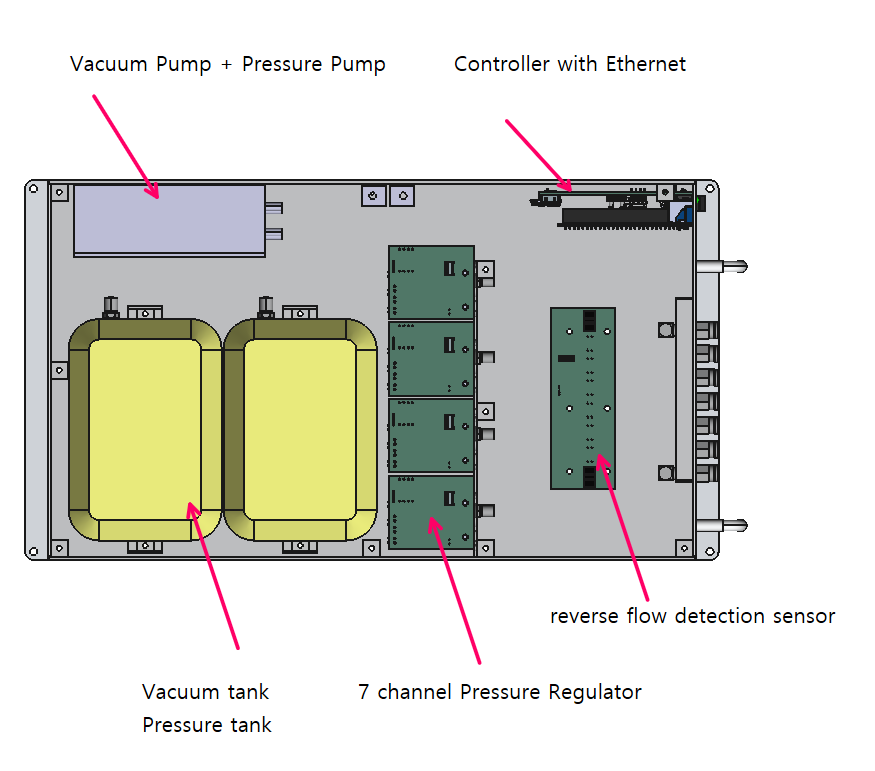 Vacuum Pump + Pressure Pump

Controller with Ethernet

reverse flow detection sensor

Vacuum tank
Pressure tank

7 channel Pressure Regulator